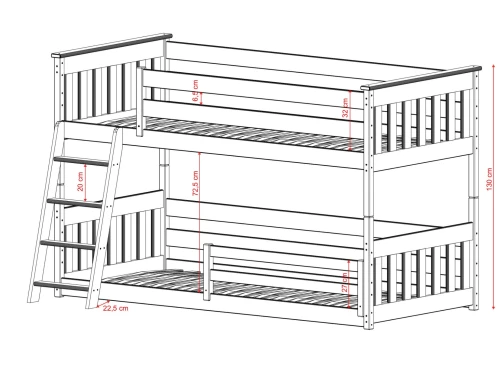 6,5 cm
32 cm
20 cm
72,5 cm
130 cm
27 cm
22,5 cm