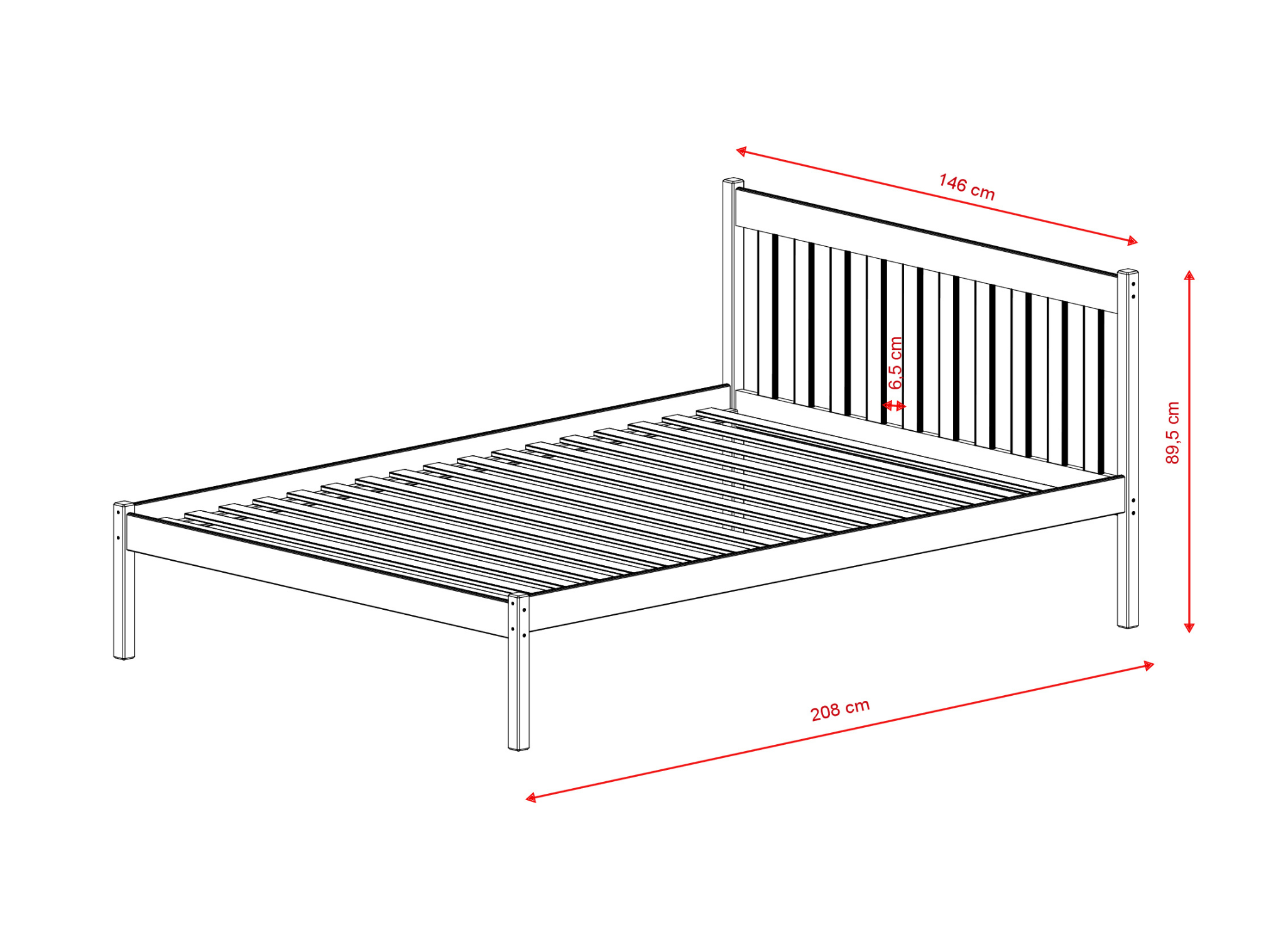 146 cm

6,5 cm

89,5 cm

208 cm