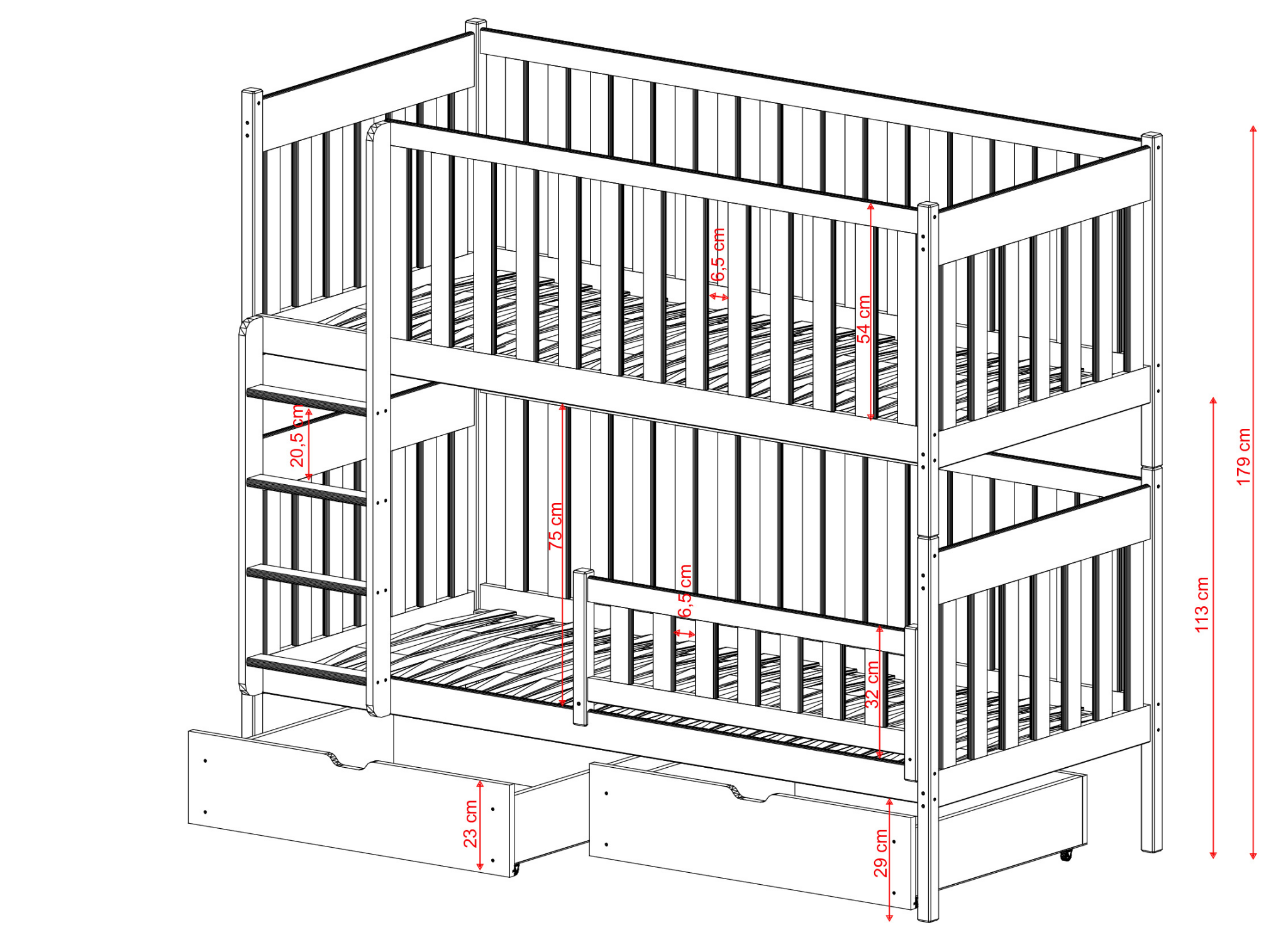 6,5 cm
54 cm
20,5 cm
75 cm
6,5 cm
32 cm
23 cm
29 cm
113 cm
179 cm