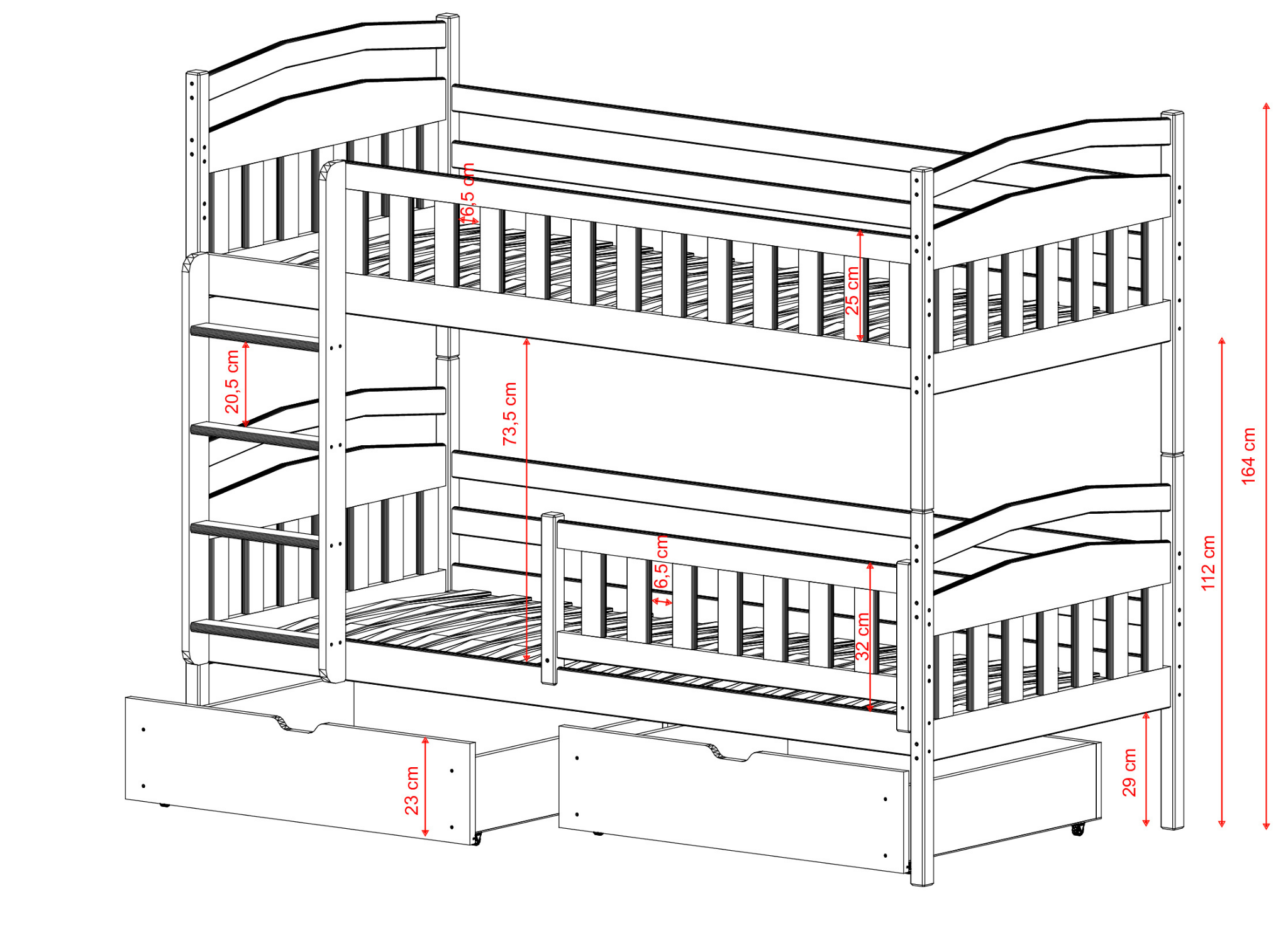 6,5 cm
25 cm
20,5 cm
73,5 cm
164 cm
112 cm
6,5 cm
32 cm
23 cm
29 cm