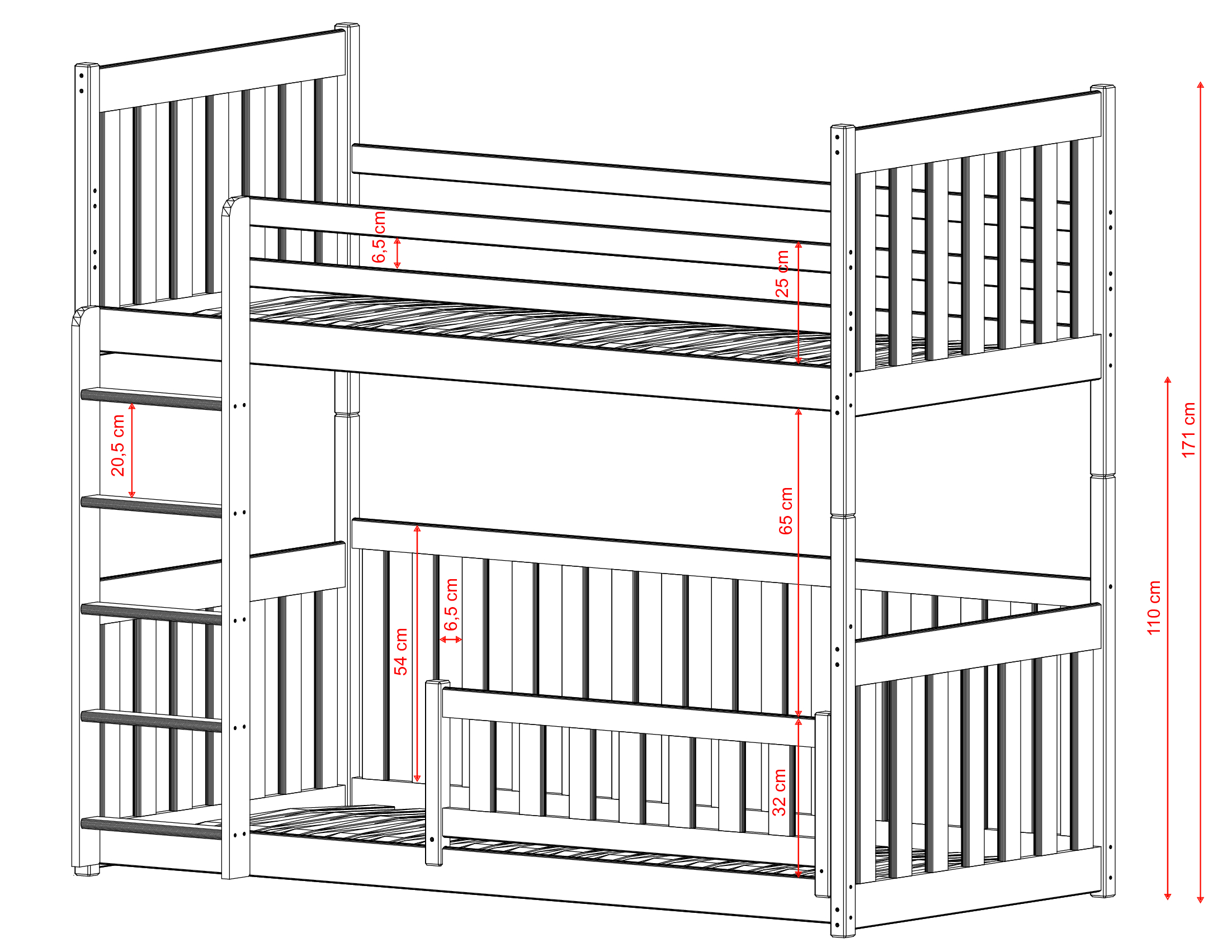 6,5 cm
25 cm
20,5 cm
65 cm
171 cm
110 cm
54 cm
6,5 cm
32 cm