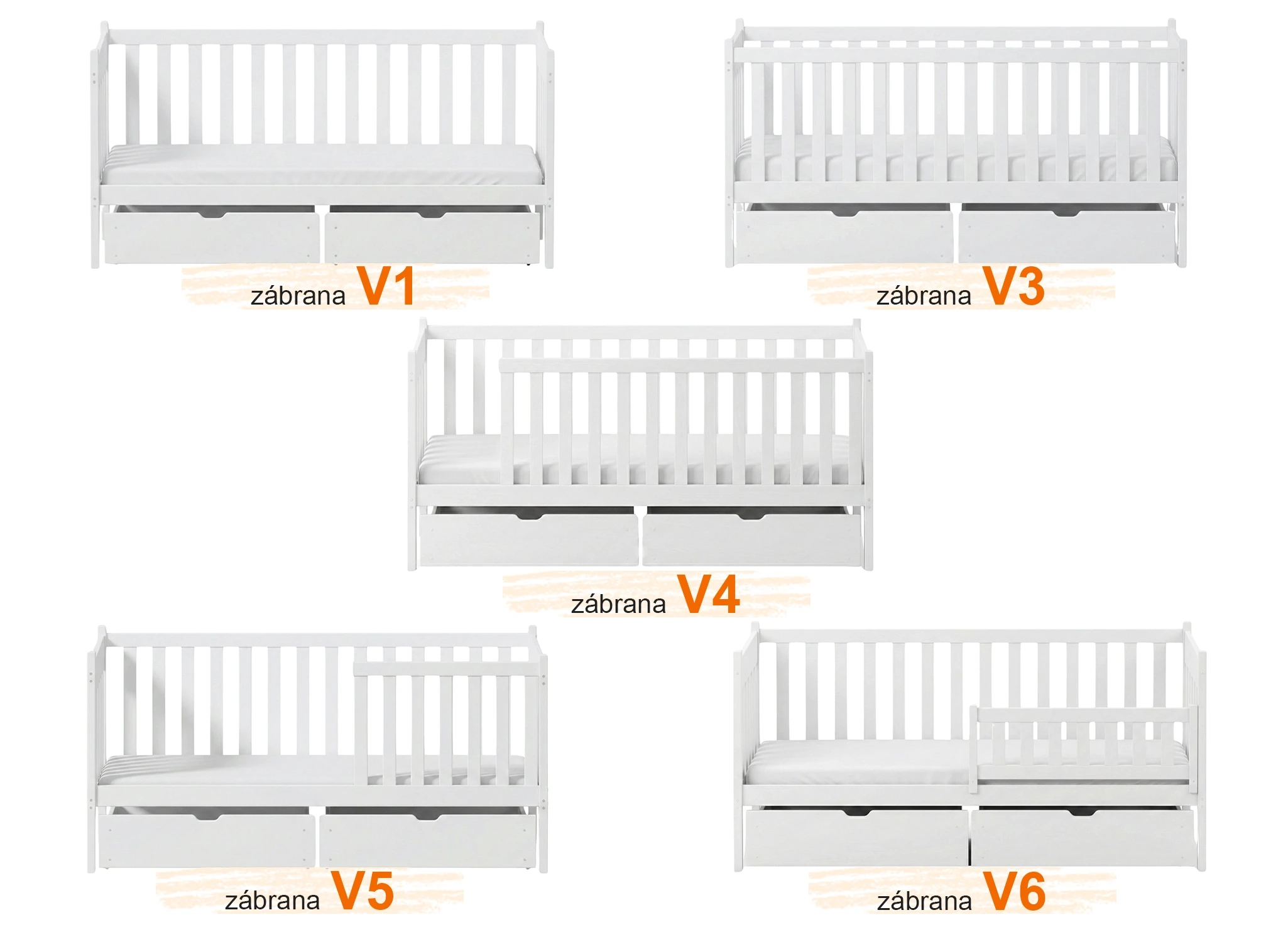 zábrana V1

zábrana V3

zábrana V4

zábrana V5

zábrana V6